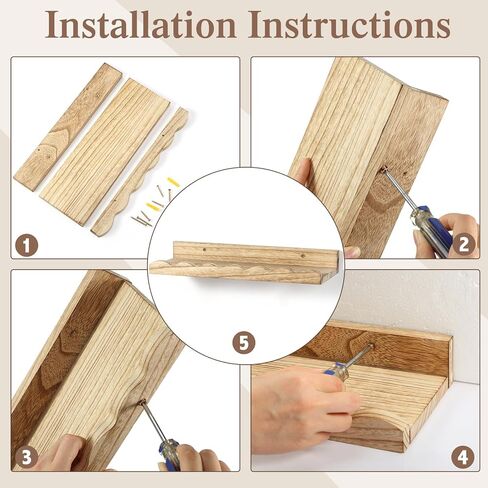 Installation Instructions

1

2

5

3

4