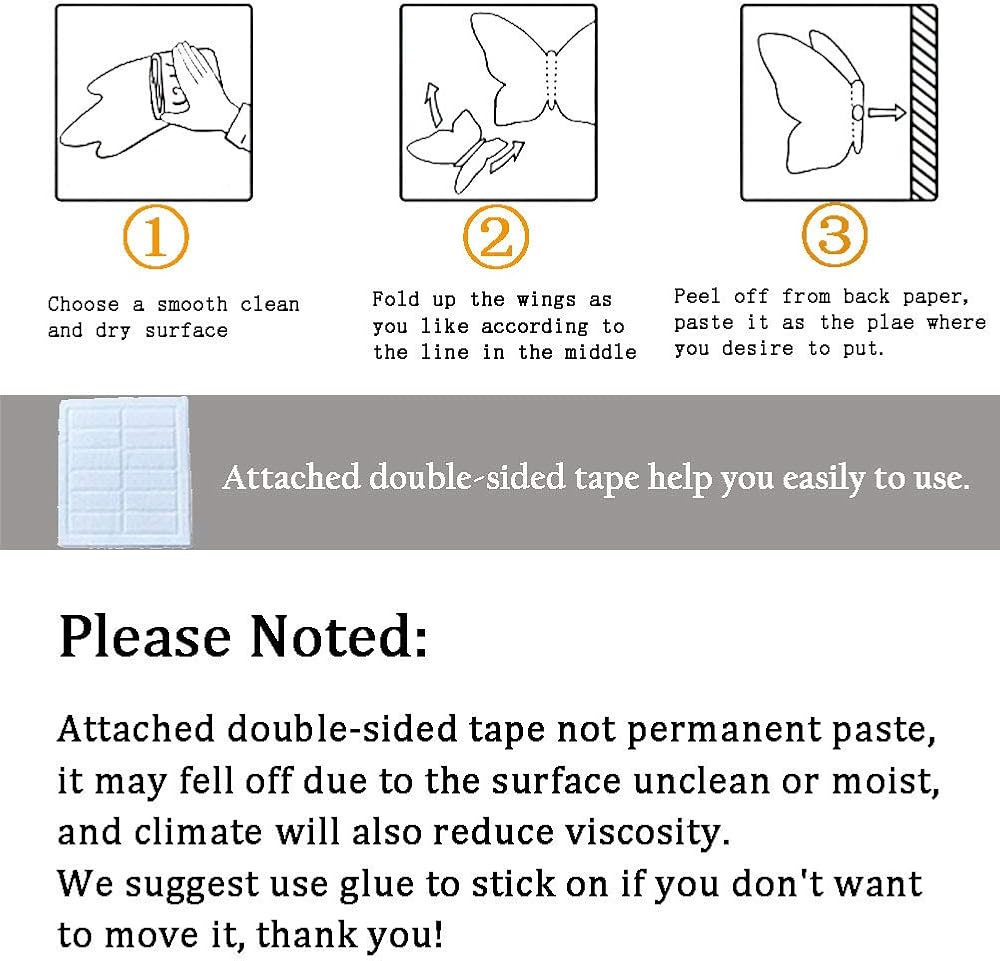 ①

Choose a smooth clean and dry surface

②

Fold up the wings as you like according to the line in the middle

③

Peel off from back paper, paste it as the plae where you desire to put.

Attached double-sided tape help you easily to use.

Please Noted:

Attached double-sided tape not permanent paste, it may fell off due to the surface unclean or moist, and climate will also reduce viscosity.
We suggest use glue to stick on if you don't want to move it, thank you!