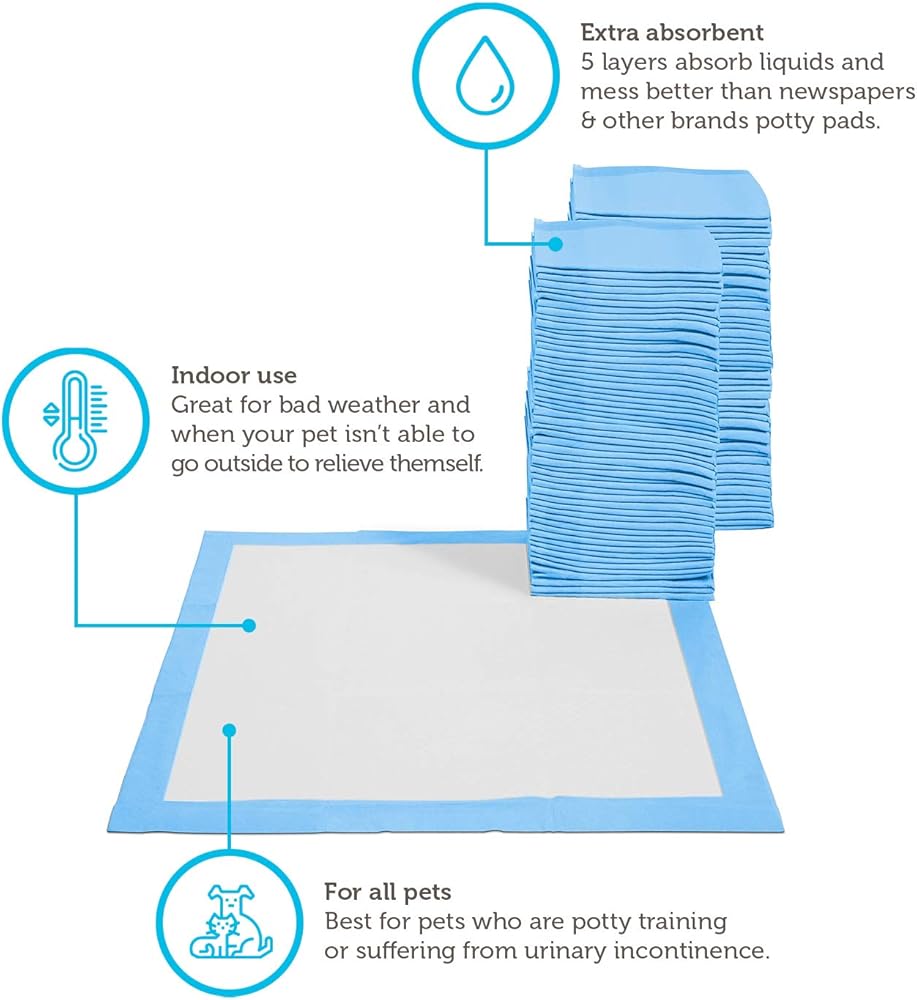 Extra absorbent
5 layers absorb liquids and mess better than newspapers & other brands potty pads.

Indoor use
Great for bad weather and when your pet isn't able to go outside to relieve themself.

For all pets
Best for pets who are potty training or suffering from urinary incontinence.