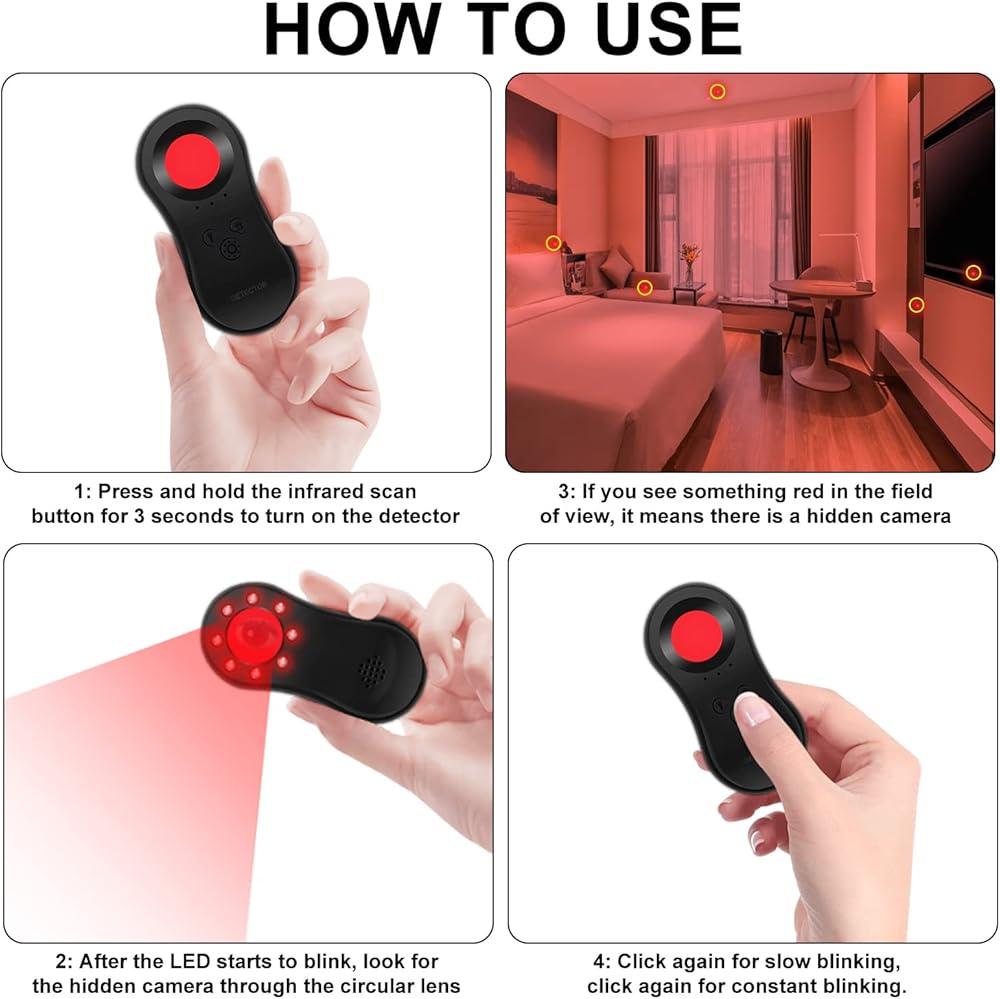 HOW TO USE

DETECTOR

1: Press and hold the infrared scan button for 3 seconds to turn on the detector

3: If you see something red in the field of view, it means there is a hidden camera

2: After the LED starts to blink, look for the hidden camera through the circular lens

4: Click again for slow blinking, click again for constant blinking.