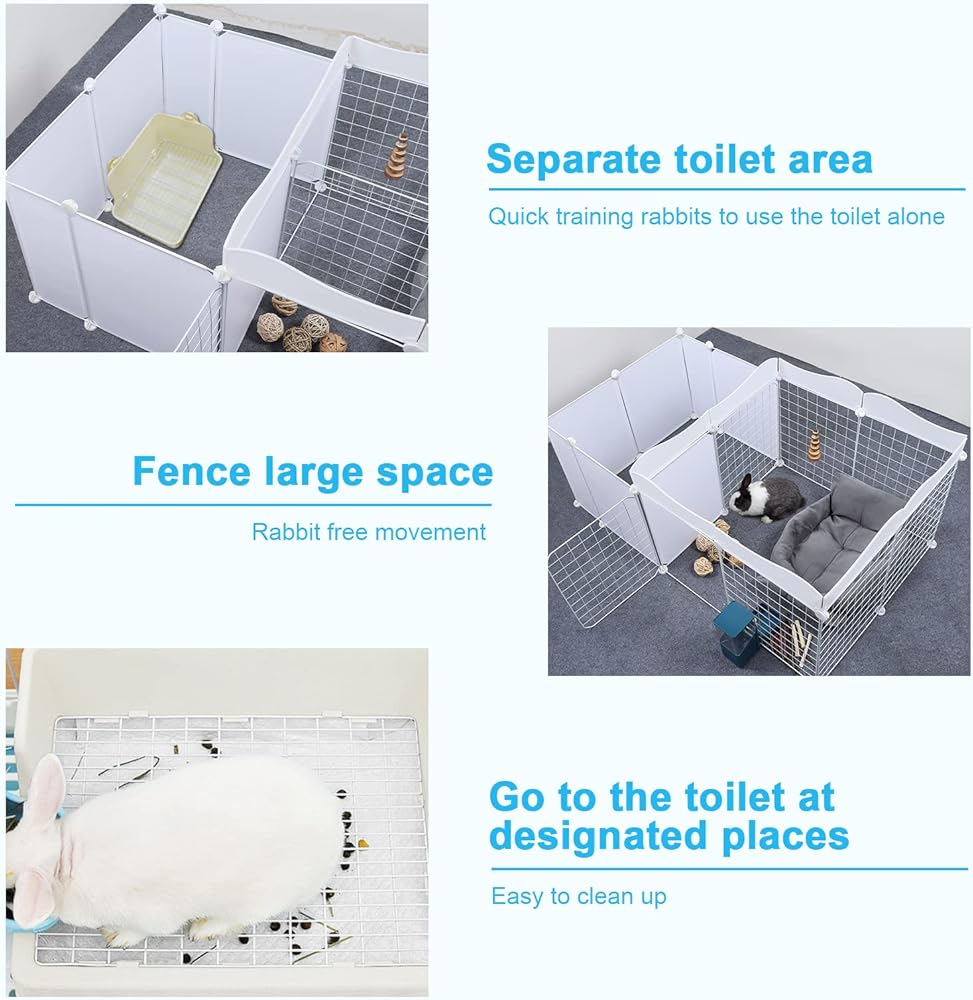 Separate toilet area

Quick training rabbits to use the toilet alone

Fence large space

Rabbit free movement

Go to the toilet at designated places

Easy to clean up