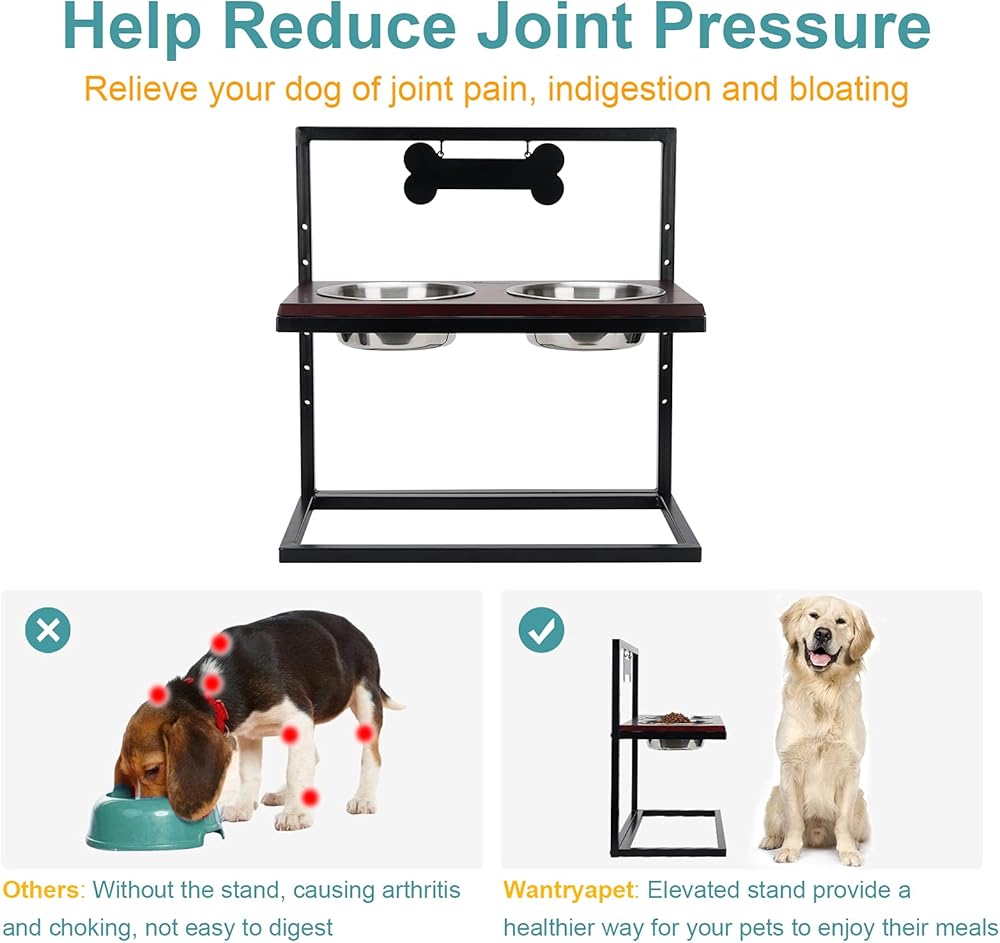 Help Reduce Joint Pressure

Relieve your dog of joint pain, indigestion and bloating

Others: Without the stand, causing arthritis and choking, not easy to digest

Wantryapet: Elevated stand provide a healthier way for your pets to enjoy their meals