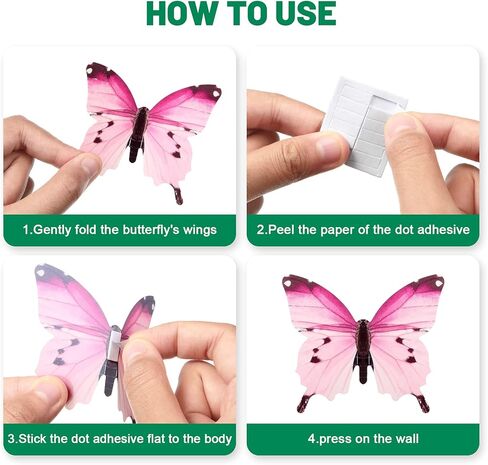 HOW TO USE

1.Gently fold the butterfly's wings

2.Peel the paper of the dot adhesive

3.Stick the dot adhesive flat to the body

4.press on the wall