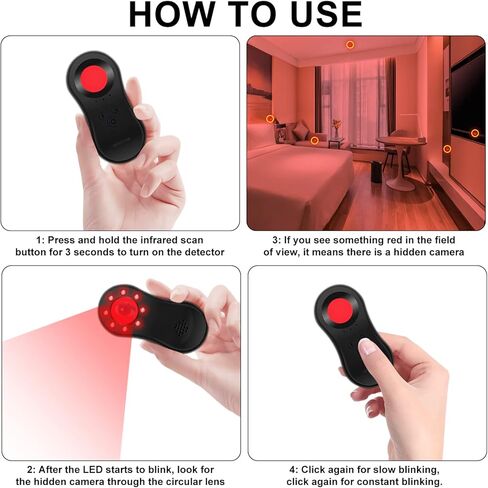 HOW TO USE

1: Press and hold the infrared scan button for 3 seconds to turn on the detector

3: If you see something red in the field of view, it means there is a hidden camera

2: After the LED starts to blink, look for the hidden camera through the circular lens

4: Click again for slow blinking, click again for constant blinking.