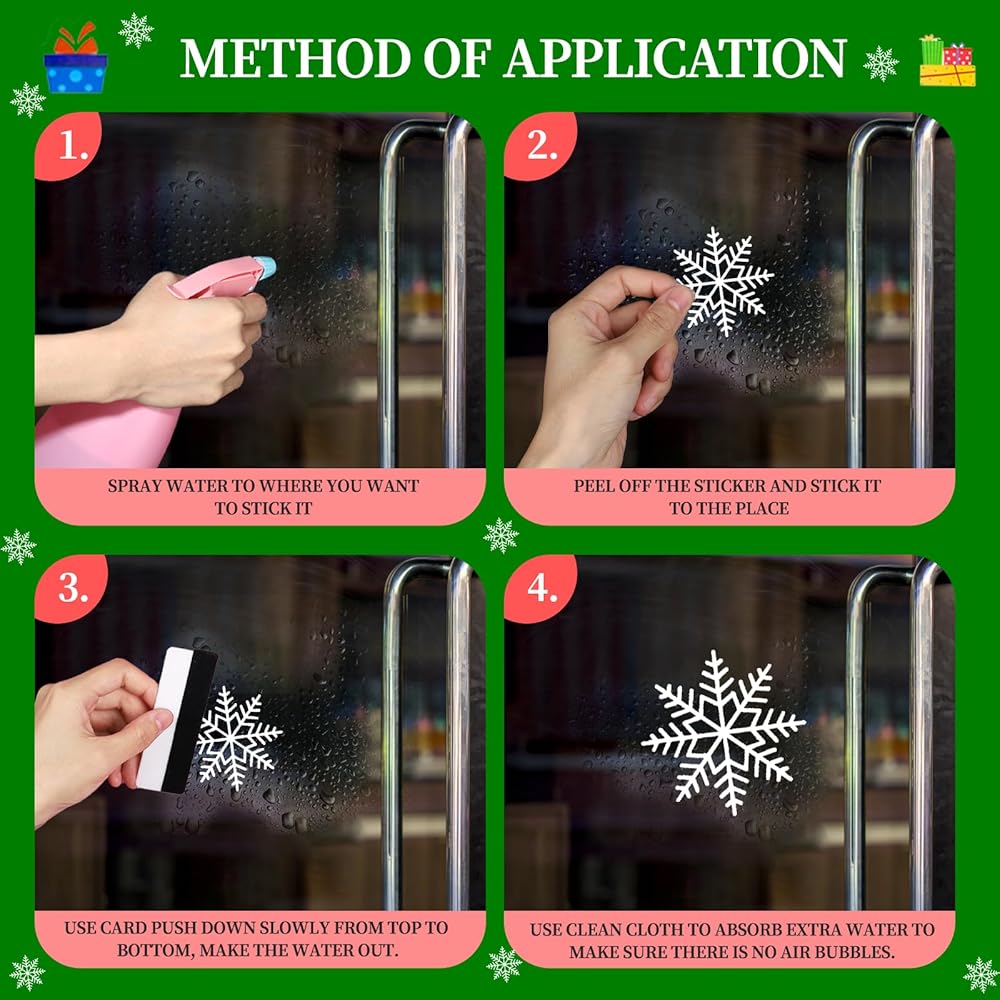 METHOD OF APPLICATION

1.

SPRAY WATER TO WHERE YOU WANT TO STICK IT

2.

PEEL OFF THE STICKER AND STICK IT TO THE PLACE

3.

USE CARD PUSH DOWN SLOWLY FROM TOP TO BOTTOM, MAKE THE WATER OUT.

4.

USE CLEAN CLOTH TO ABSORB EXTRA WATER TO MAKE SURE THERE IS NO AIR BUBBLES.