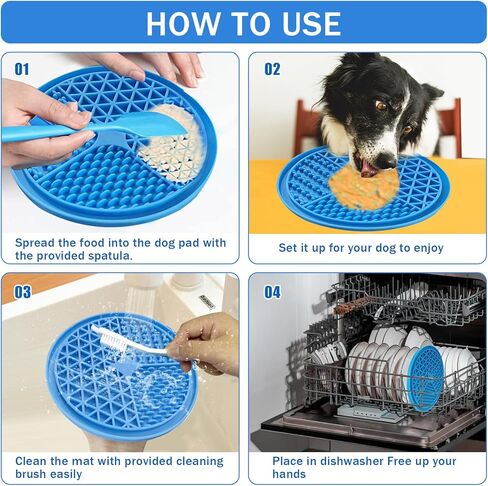 HOW TO USE

01

Spread the food into the dog pad with the provided spatula.

02

Set it up for your dog to enjoy

03

Clean the mat with provided cleaning brush easily

04

Place in dishwasher Free up your hands