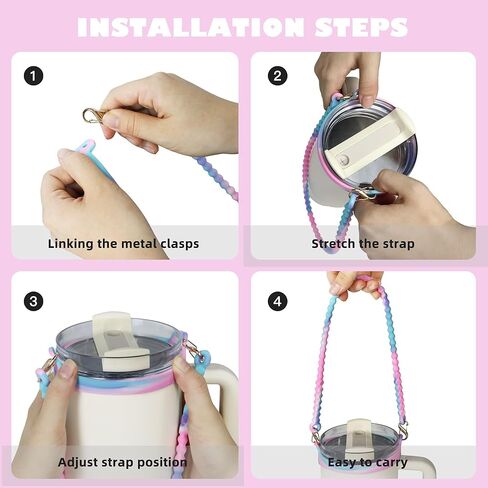 INSTALLATION STEPS

1

Linking the metal clasps

2

Stretch the strap

3

Adjust strap position

4

Easy to carry