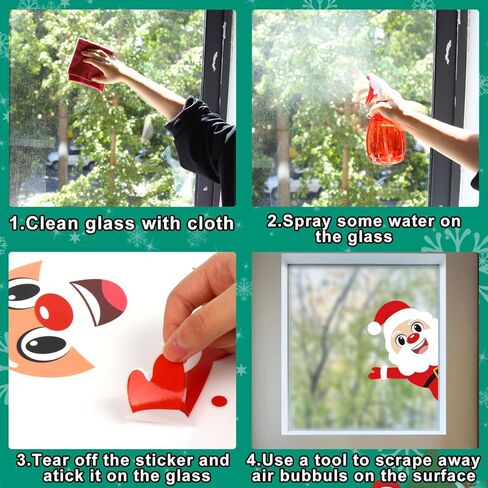 1.Clean glass with cloth

2.Spray some water on the glass

3.Tear off the sticker and atick it on the glass

4.Use a tool to scrape away air bubbuls on the surface