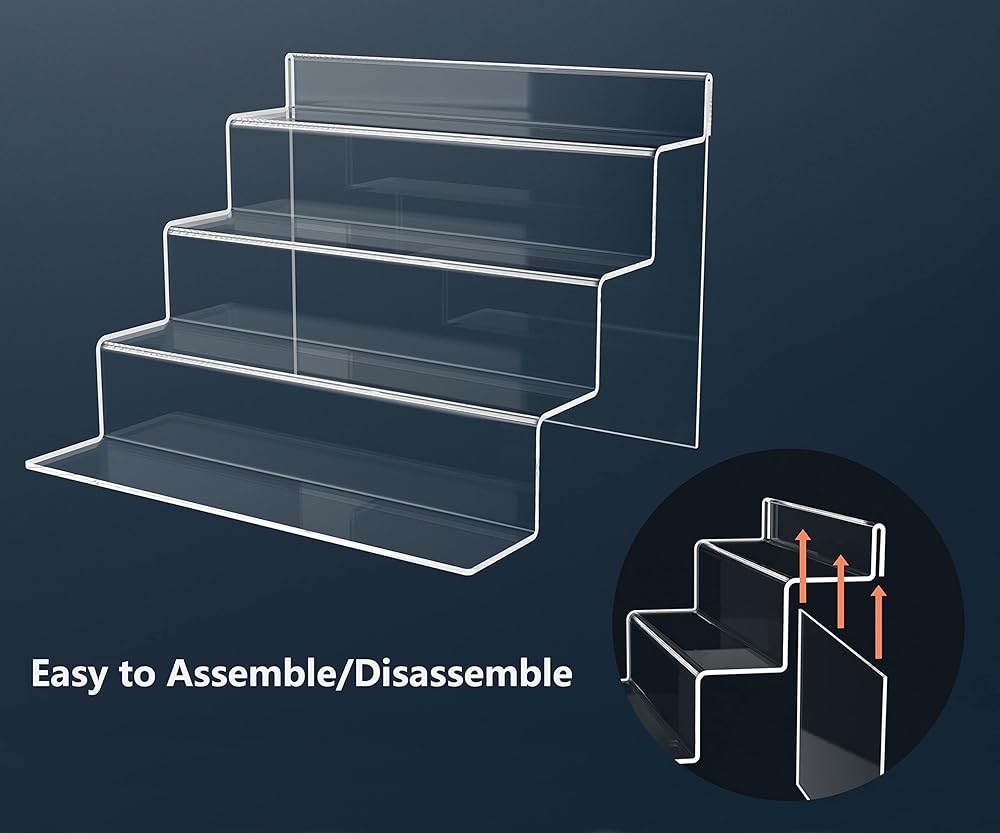 Easy to Assemble/Disassemble