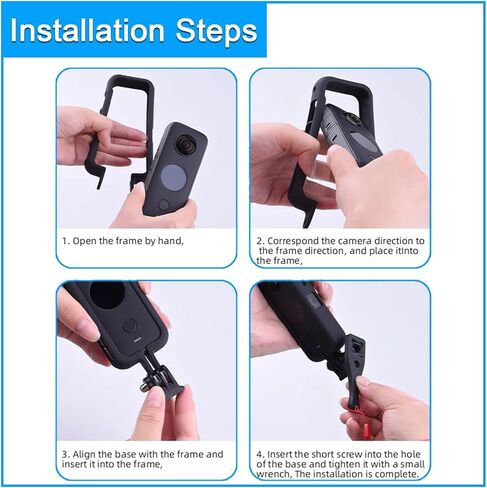 Installation Steps

1. Open the frame by hand,

2. Correspond the camera direction to the frame direction, and place itInto the frame,

3. Align the base with the frame and insert it into the frame,

4. Insert the short screw into the hole of the base and tighten it with a small wrench, The installation is complete.