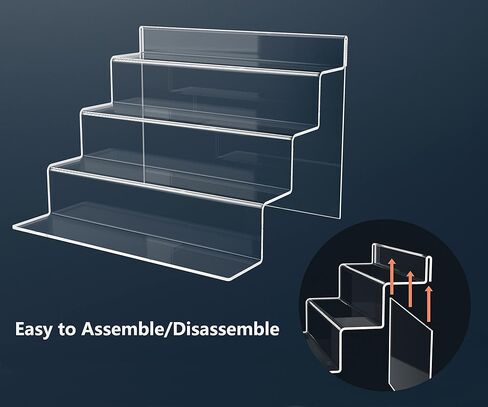 Easy to Assemble/Disassemble