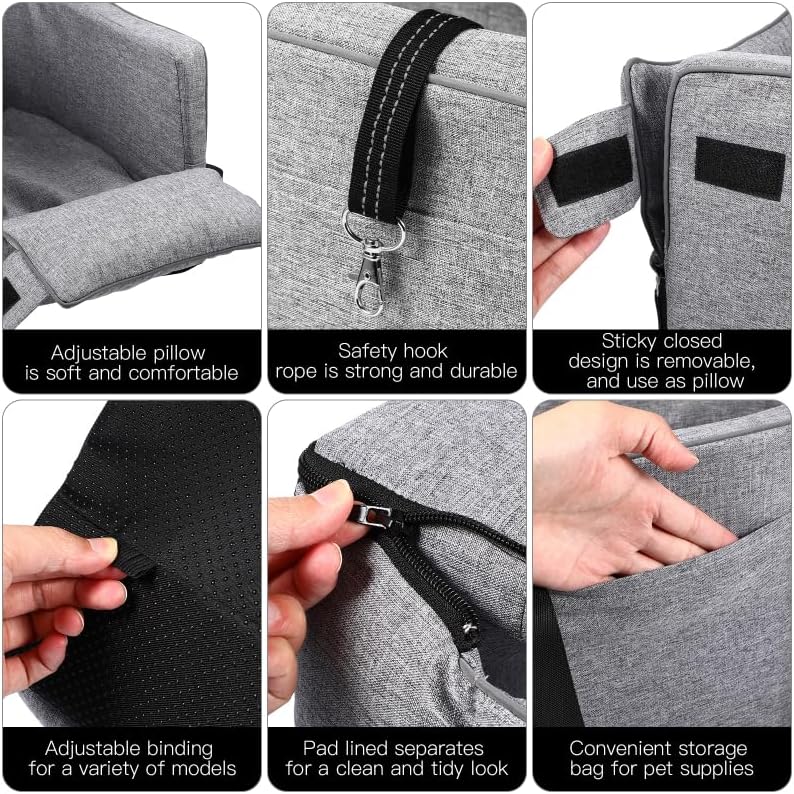 Adjustable pillow is soft and comfortable

Safety hook rope is strong and durable

Sticky closed design is removable, and use as pillow

Adjustable binding for a variety of models

Pad lined separates for a clean and tidy look

Convenient storage bag for pet supplies