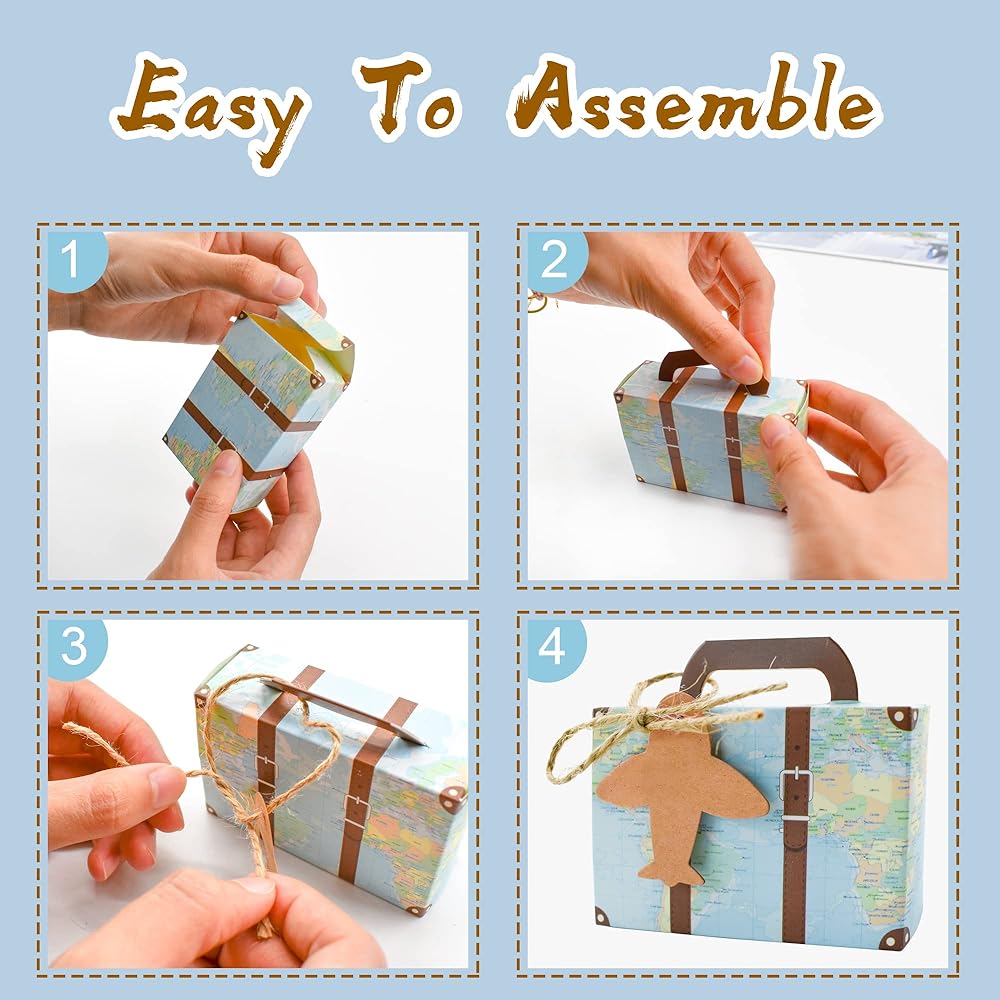 Easy To Assemble

1

2

3

4