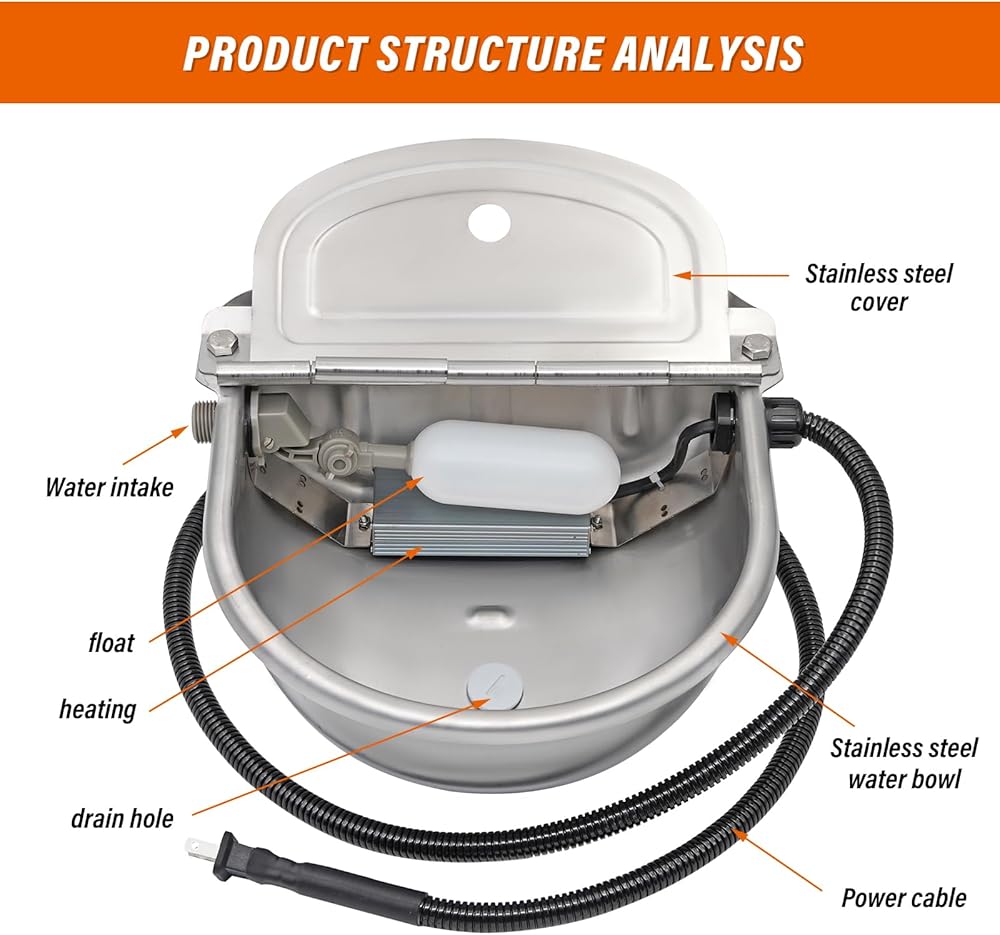 PRODUCT STRUCTURE ANALYSIS

Stainless steel cover

Water intake

float

heating

drain hole

Stainless steel water bowl

Power cable