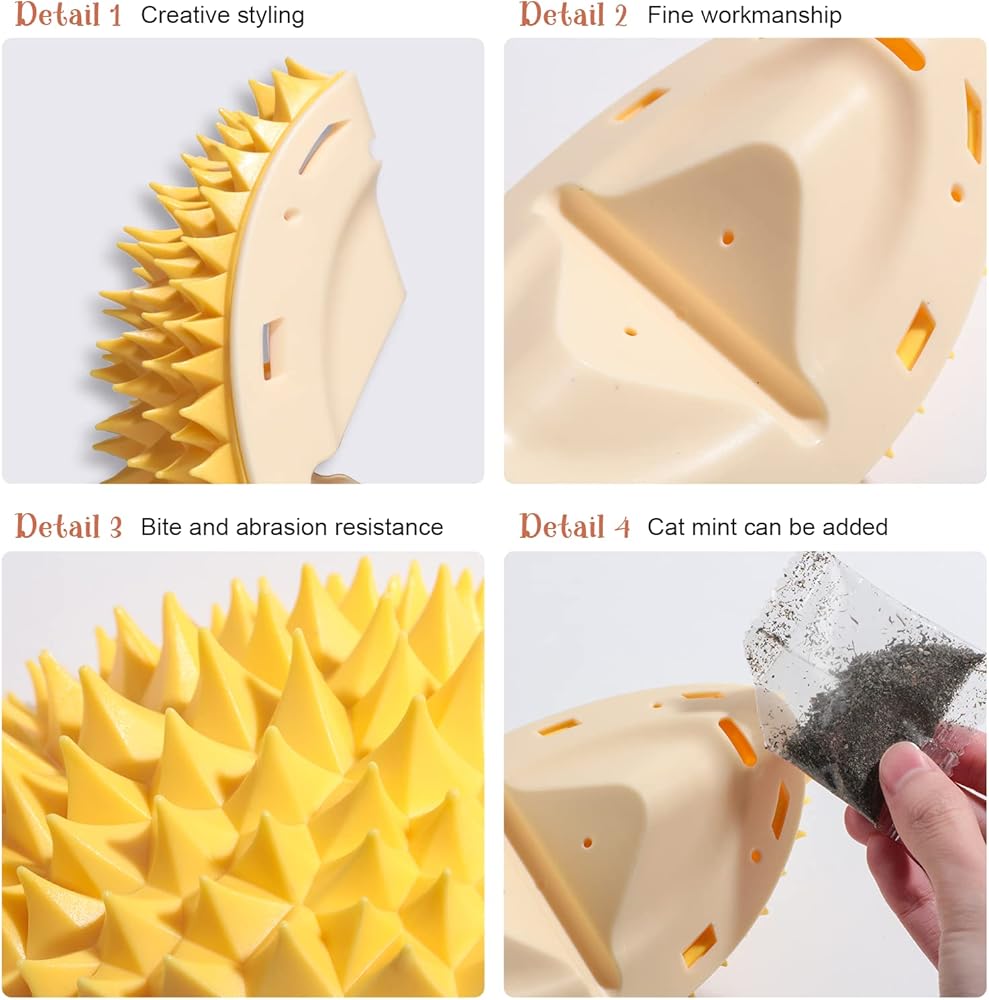 Detail 1 Creative styling

Detail 2 Fine workmanship

Detail 3 Bite and abrasion resistance

Detail 4 Cat mint can be added