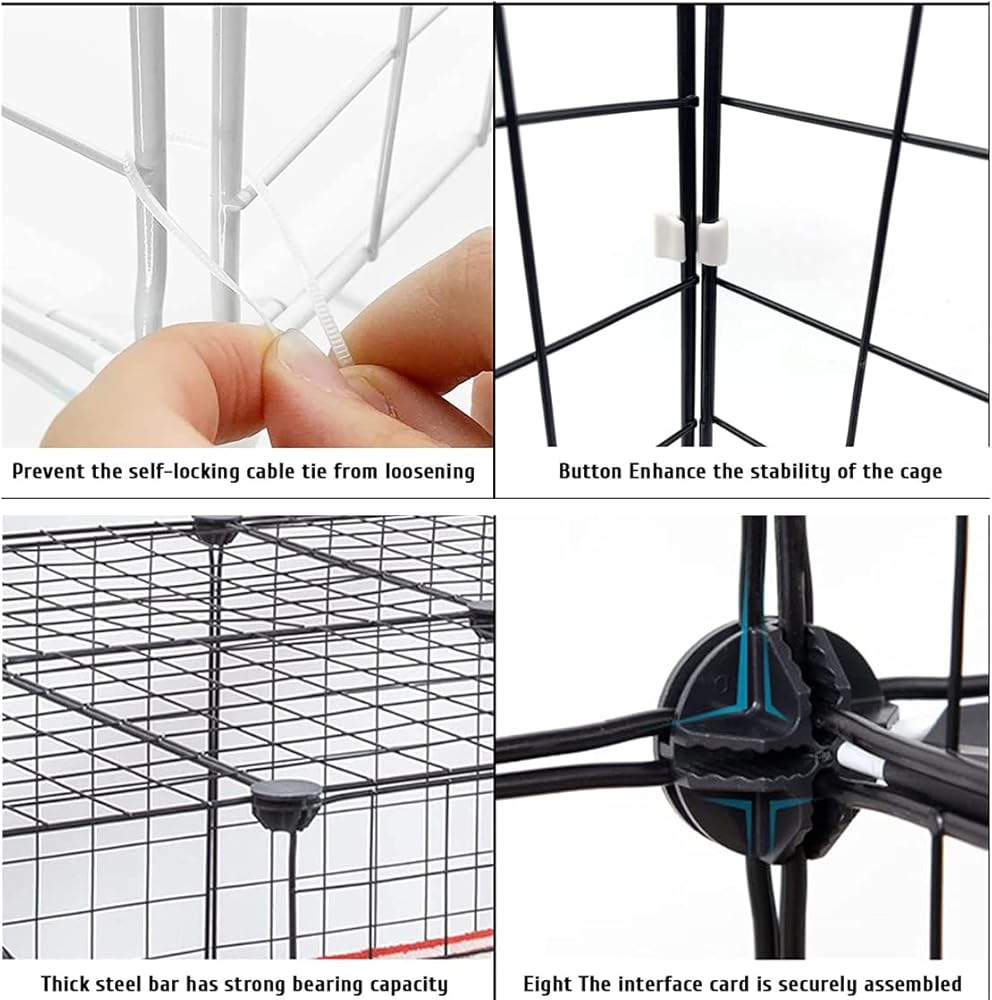 Prevent the self-locking cable tie from loosening

Button Enhance the stability of the cage

Thick steel bar has strong bearing capacity

Eight The interface card is securely assembled