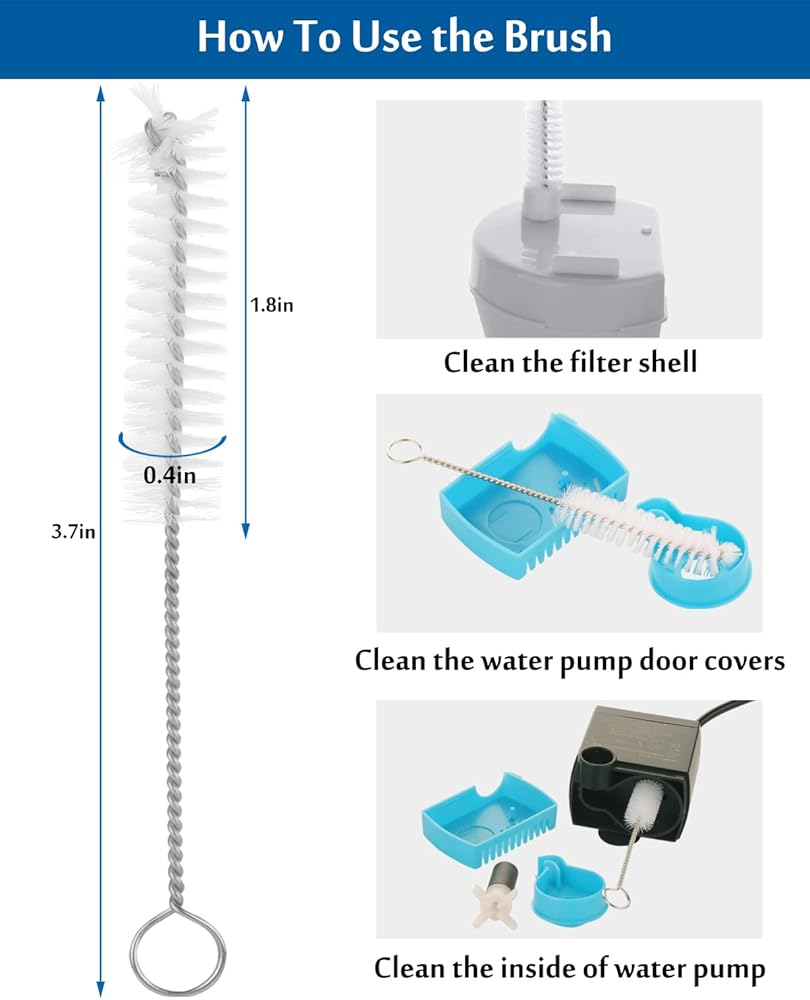 How To Use the Brush

1.8in

0.4in

3.7in

Clean the filter shell

Clean the water pump door covers

Clean the inside of water pump