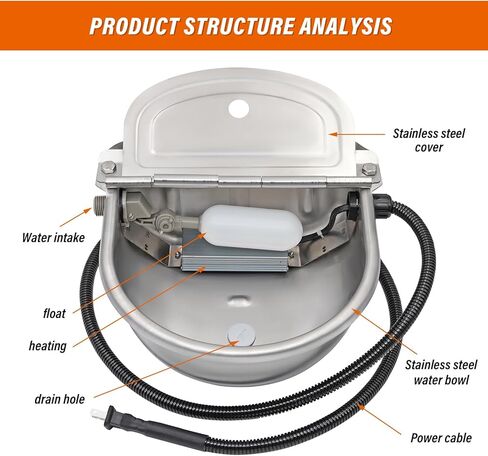 PRODUCT STRUCTURE ANALYSIS

Stainless steel cover

Water intake

float

heating

drain hole

Stainless steel water bowl

Power cable