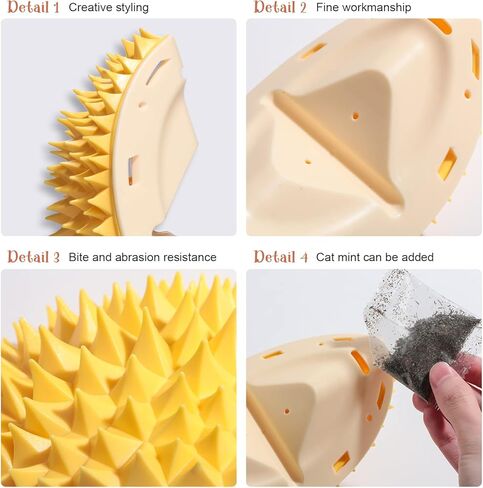 Detail 1 Creative styling

Detail 2 Fine workmanship

Detail 3 Bite and abrasion resistance

Detail 4 Cat mint can be added