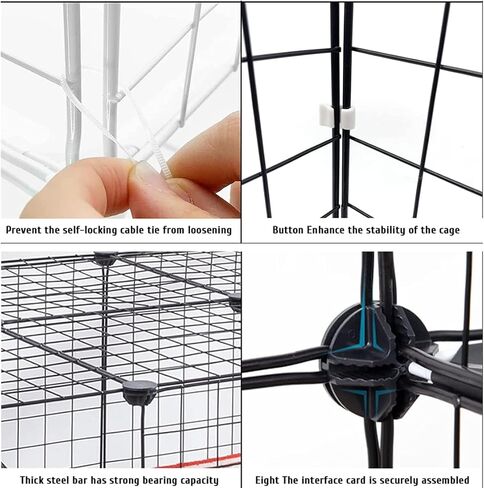 Prevent the self-locking cable tie from loosening

Button Enhance the stability of the cage

Thick steel bar has strong bearing capacity

Eight The interface card is securely assembled