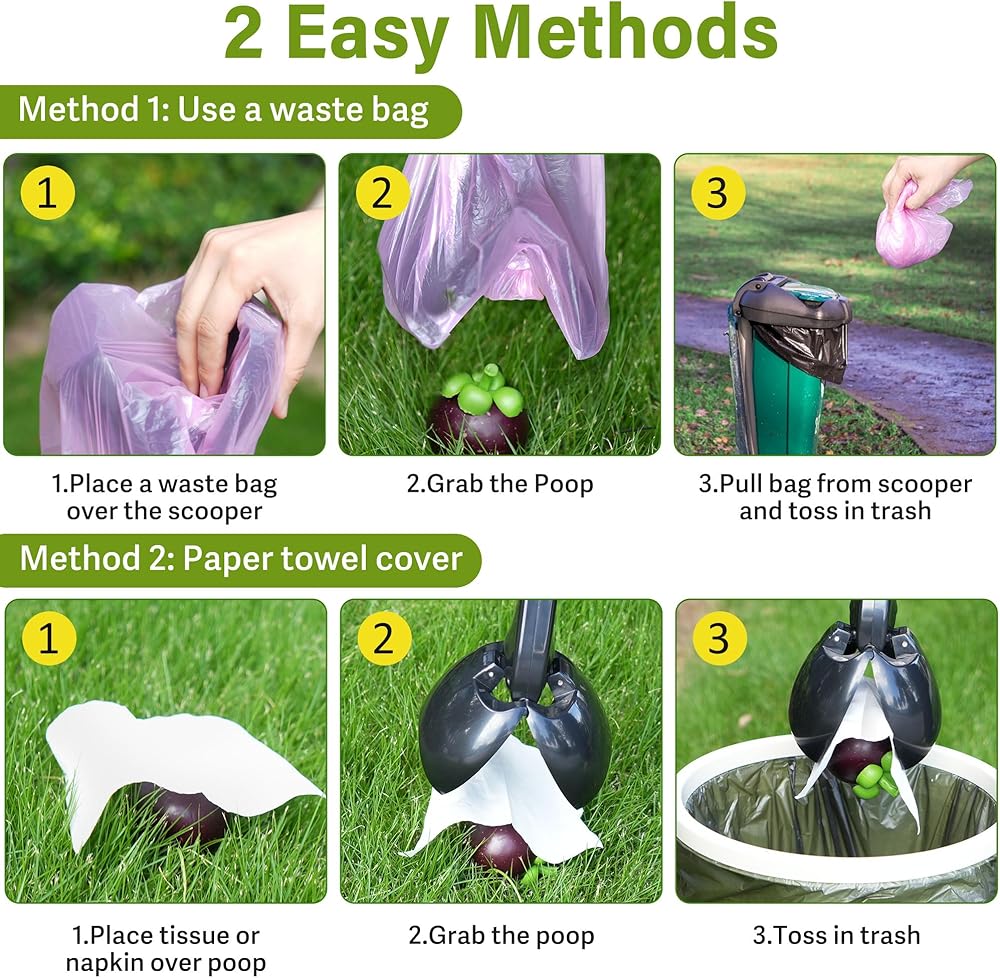 2 Easy Methods

Method 1: Use a waste bag

1

2

3

1.Place a waste bag over the scooper

2.Grab the Poop

3.Pull bag from scooper and toss in trash

Method 2: Paper towel cover

1

2

3

1.Place tissue or napkin over poop

2.Grab the poop

3.Toss in trash