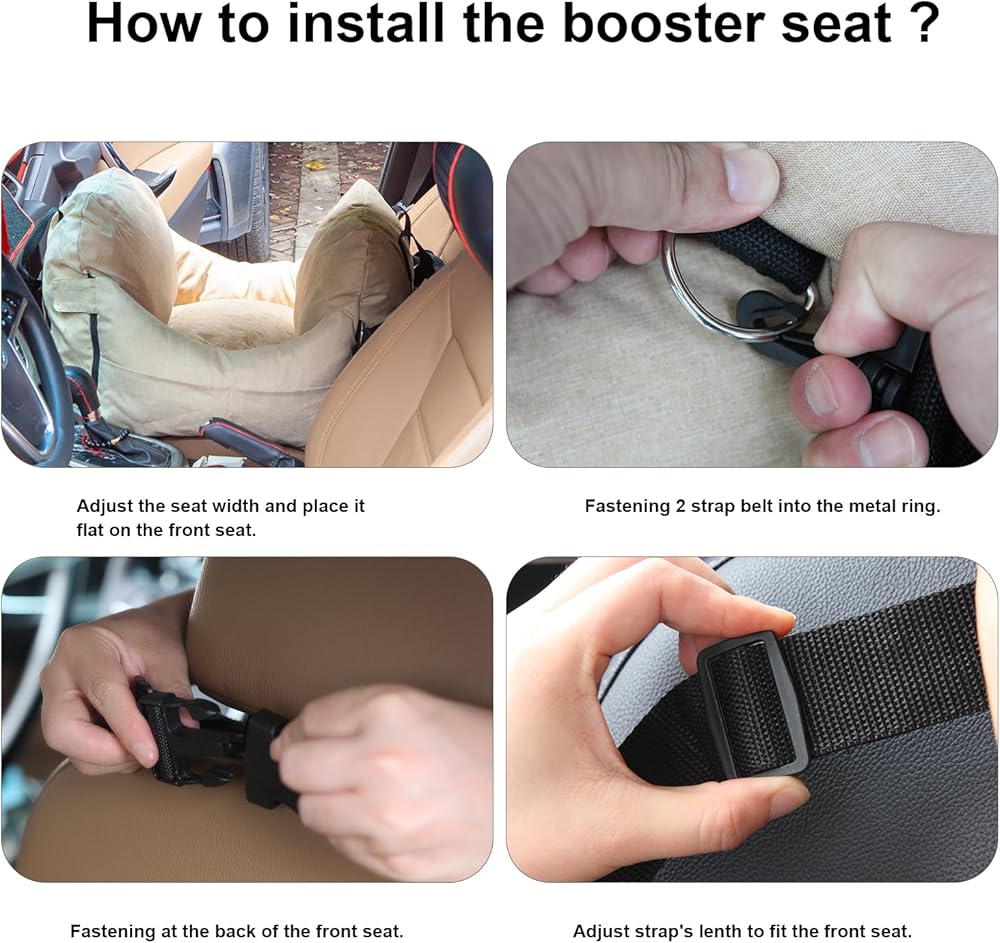 How to install the booster seat ?

Adjust the seat width and place it flat on the front seat.

Fastening 2 strap belt into the metal ring.

Fastening at the back of the front seat.

Adjust strap's lenth to fit the front seat.