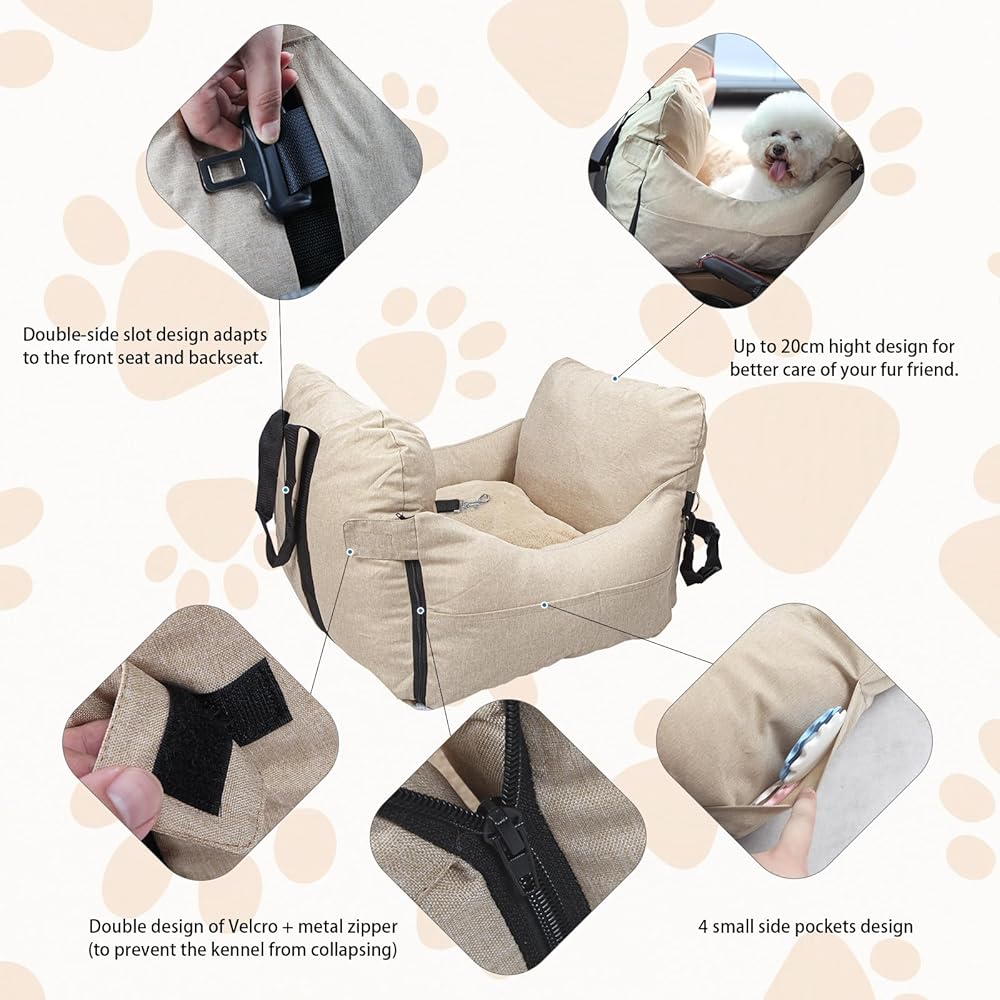 Double-side slot design adapts to the front seat and backseat.

Up to 20cm hight design for better care of your fur friend.

Double design of Velcro + metal zipper (to prevent the kennel from collapsing)

4 small side pockets design