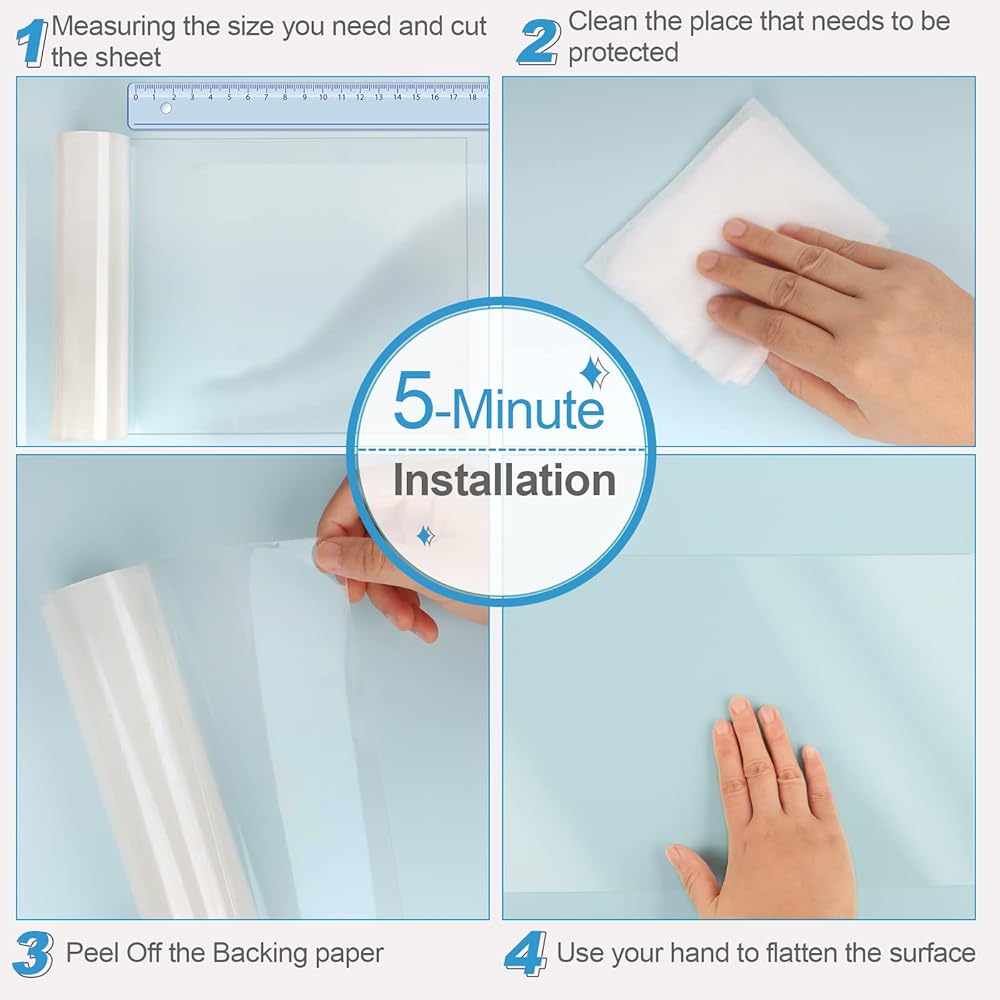 1 Measuring the size you need and cut the sheet

2 Clean the place that needs to be protected

0 1 2 3 4 5 6 7 8 9 10 11 12 13 14 15 16 17 18

5-Minute
Installation

3 Peel Off the Backing paper

4 Use your hand to flatten the surface