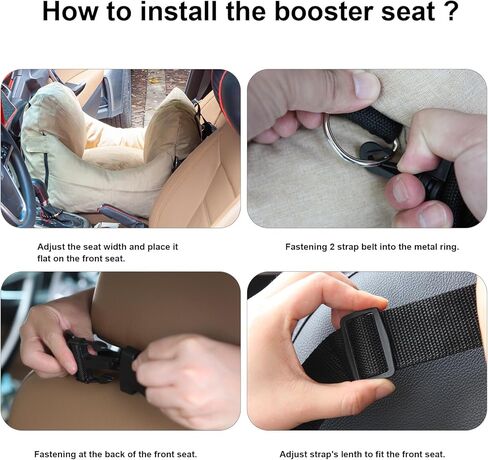 How to install the booster seat ?

Adjust the seat width and place it flat on the front seat.

Fastening 2 strap belt into the metal ring.

Fastening at the back of the front seat.

Adjust strap's lenth to fit the front seat.