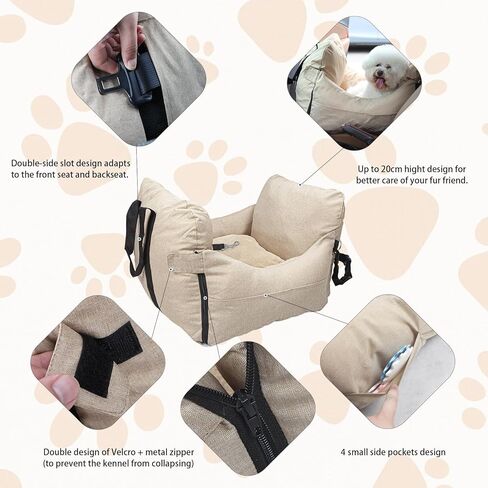 Double-side slot design adapts to the front seat and backseat.

Up to 20cm hight design for better care of your fur friend.

Double design of Velcro + metal zipper (to prevent the kennel from collapsing)

4 small side pockets design