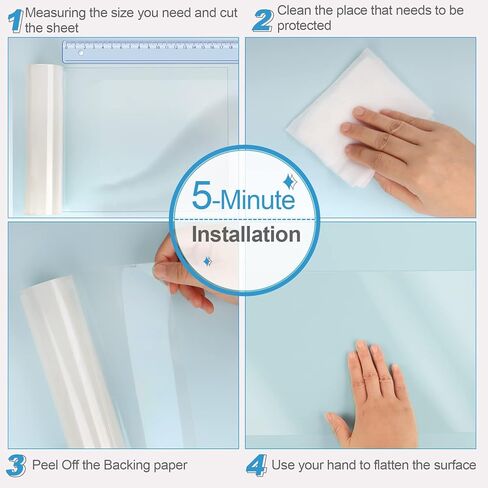 1 Measuring the size you need and cut the sheet

2 Clean the place that needs to be protected

5-Minute
Installation

3 Peel Off the Backing paper

4 Use your hand to flatten the surface