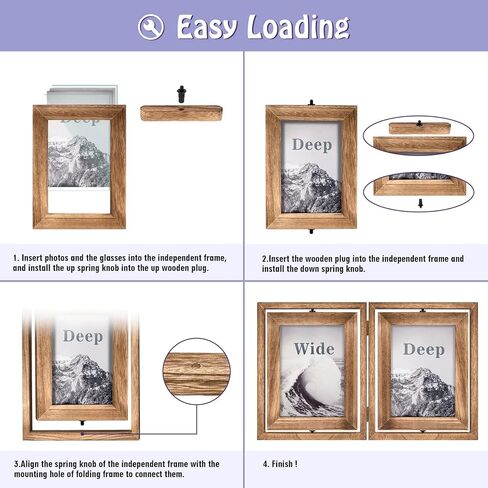 Easy Loading

Deep

1. Insert photos and the glasses into the independent frame, and install the up spring knob into the up wooden plug.

Deep

2.Insert the wooden plug into the independent frame and install the down spring knob.

Deep

3.Align the spring knob of the independent frame with the mounting hole of folding frame to connect them.

Wide

Deep

4. Finish !