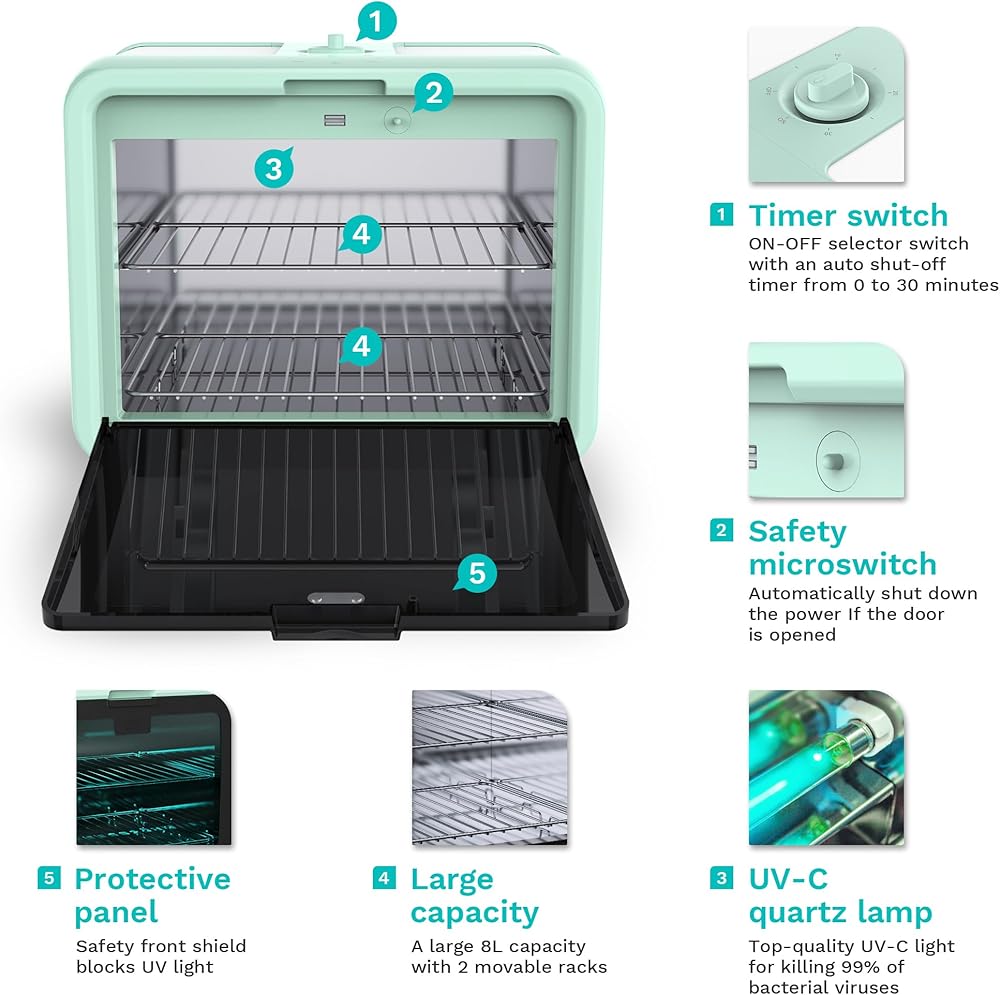 1
2
3
4
4
5

1 Timer switch
ON-OFF selector switch with an auto shut-off timer from 0 to 30 minutes

2 Safety microswitch
Automatically shut down the power If the door is opened

5 Protective panel
Safety front shield blocks UV light

4 Large capacity
A large 8L capacity with 2 movable racks

3 UV-C quartz lamp
Top-quality UV-C light for killing 99% of bacterial viruses