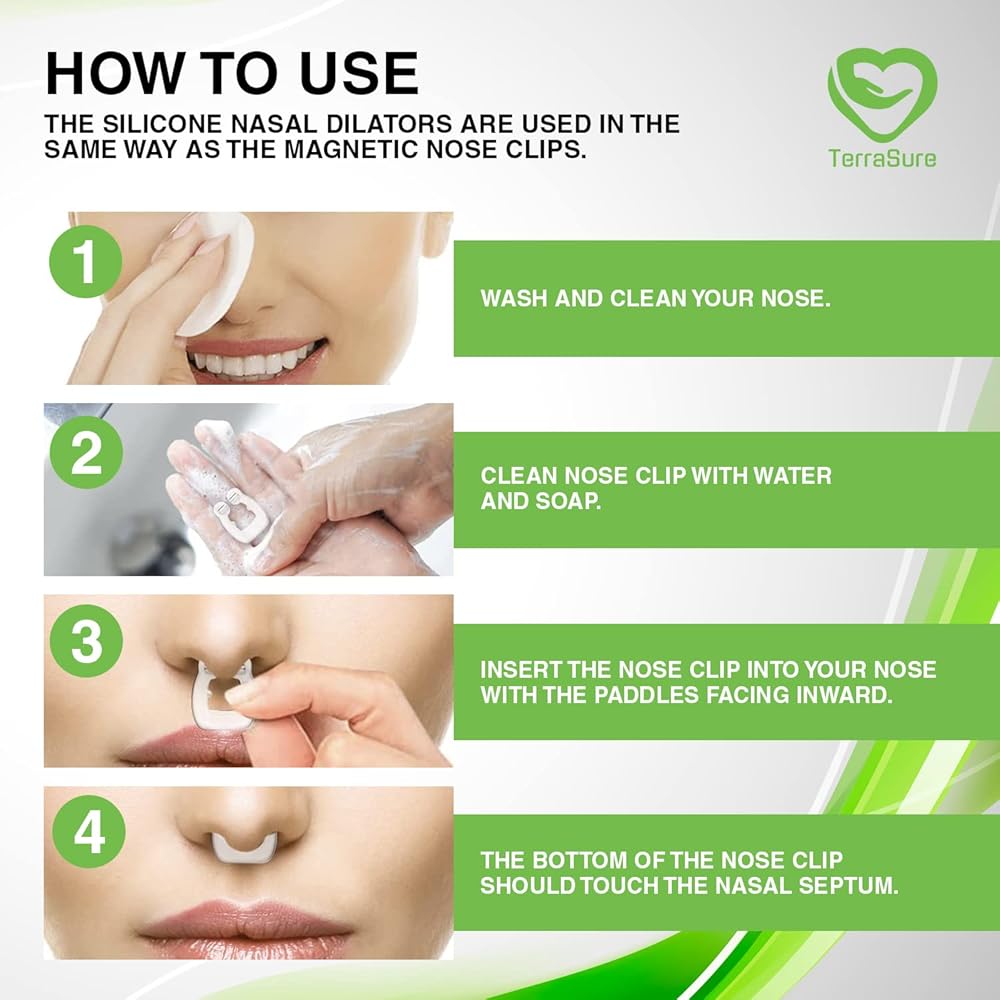 HOW TO USE

THE SILICONE NASAL DILATORS ARE USED IN THE SAME WAY AS THE MAGNETIC NOSE CLIPS.

TerraSure

1

WASH AND CLEAN YOUR NOSE.

2

CLEAN NOSE CLIP WITH WATER AND SOAP.

3

INSERT THE NOSE CLIP INTO YOUR NOSE WITH THE PADDLES FACING INWARD.

4

THE BOTTOM OF THE NOSE CLIP SHOULD TOUCH THE NASAL SEPTUM.