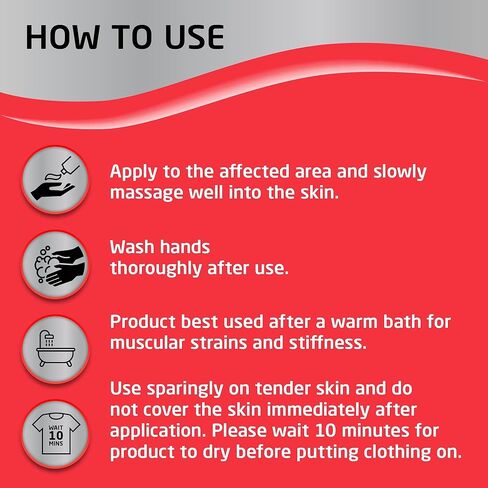 HOW TO USE

Apply to the affected area and slowly massage well into the skin.

Wash hands thoroughly after use.

Product best used after a warm bath for muscular strains and stiffness.

WAIT 10 MINS

Use sparingly on tender skin and do not cover the skin immediately after application. Please wait 10 minutes for product to dry before putting clothing on.