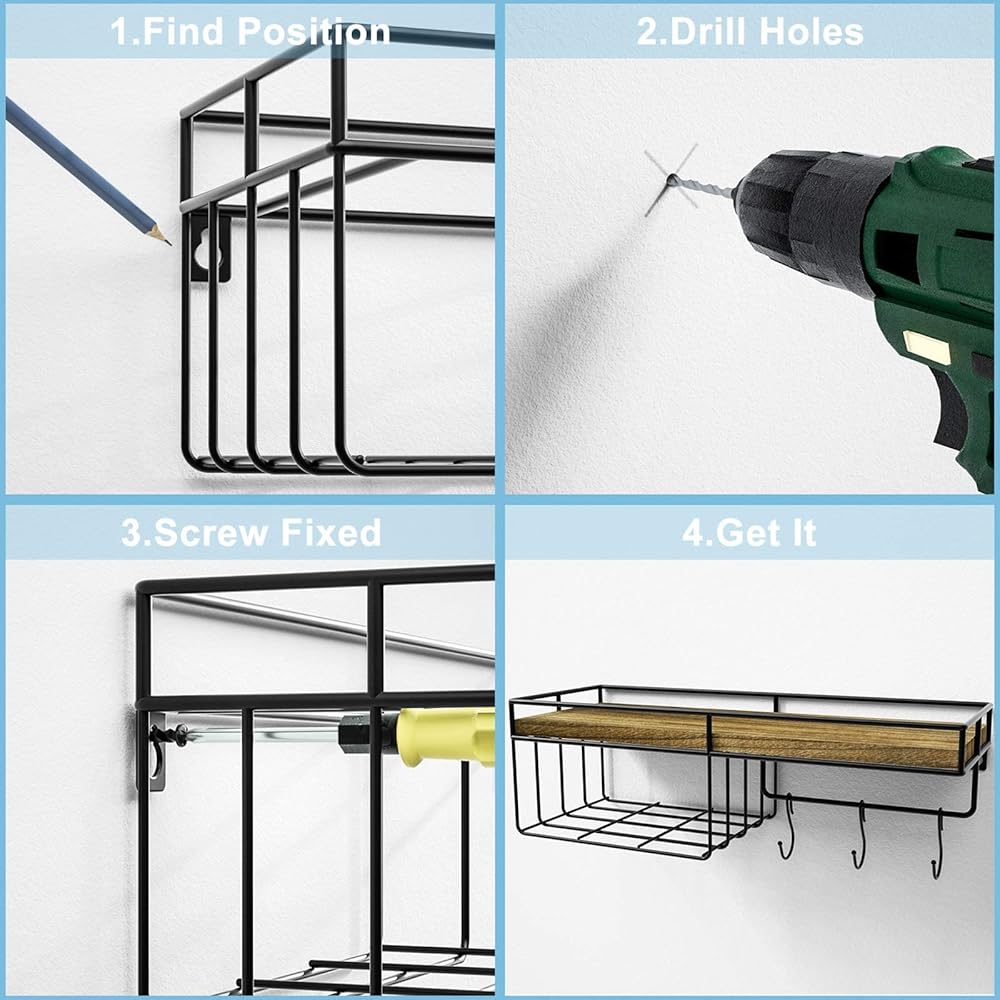 1.Find Position

2.Drill Holes

3.Screw Fixed

4.Get It