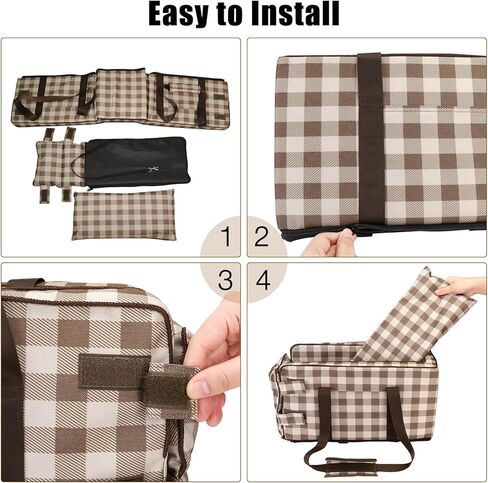 Easy to Install

1

2

3

4