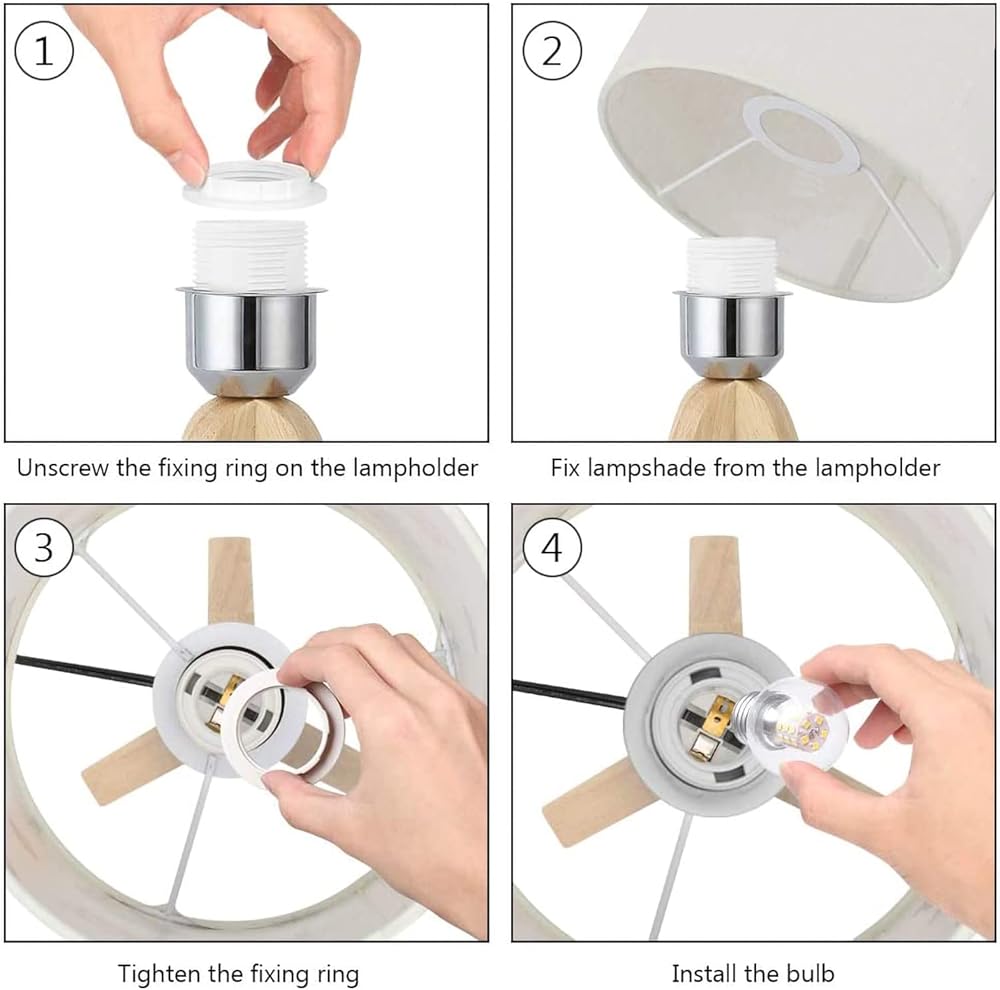 1

Unscrew the fixing ring on the lampholder

2

Fix lampshade from the lampholder

3

Tighten the fixing ring

4

Install the bulb