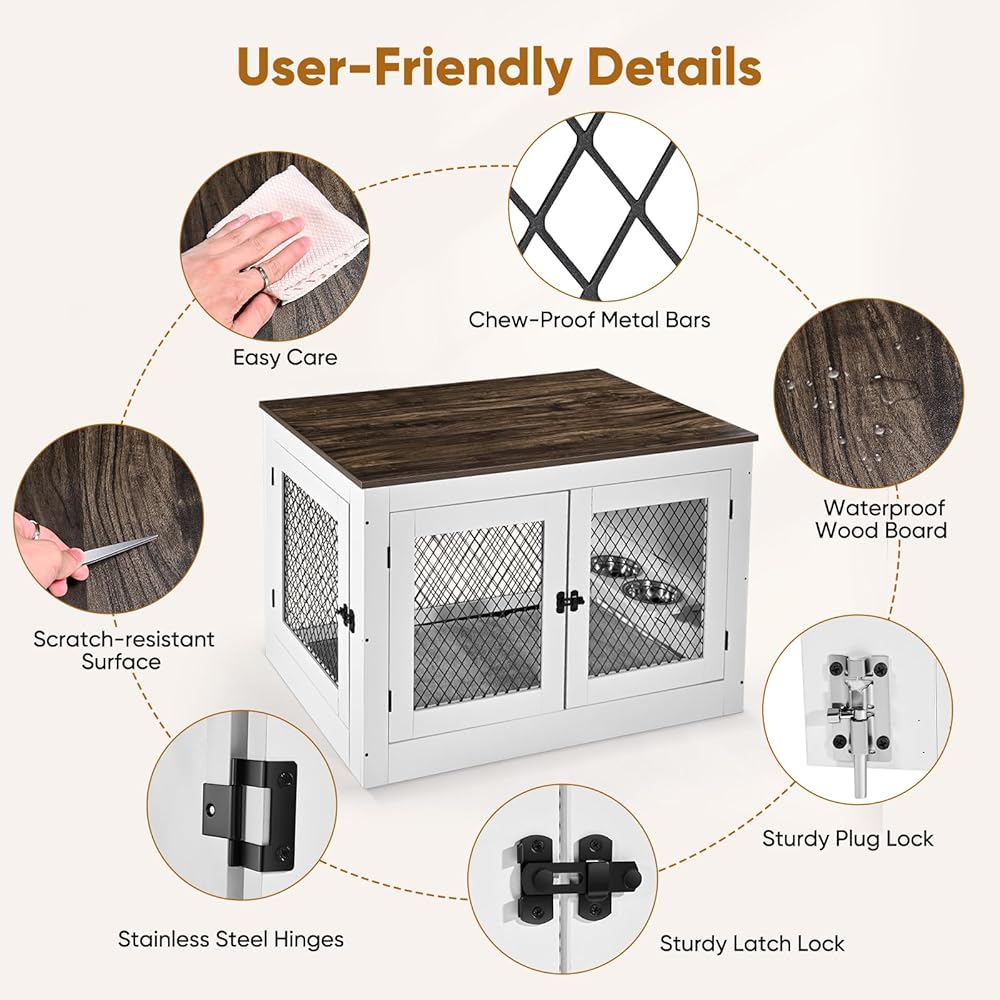 User-Friendly Details

Easy Care

Chew-Proof Metal Bars

Waterproof Wood Board

Scratch-resistant Surface

Sturdy Plug Lock

Stainless Steel Hinges

Sturdy Latch Lock