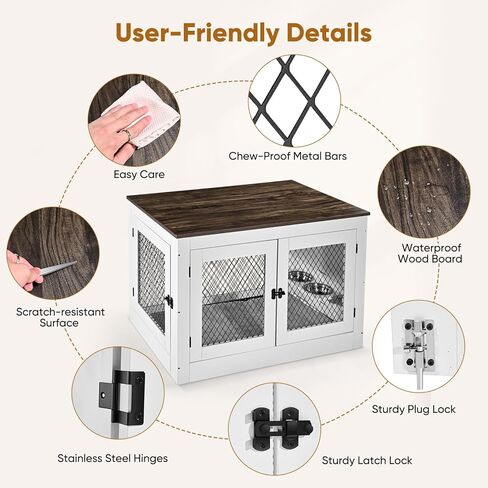 User-Friendly Details

Easy Care

Chew-Proof Metal Bars

Waterproof Wood Board

Scratch-resistant Surface

Sturdy Plug Lock

Stainless Steel Hinges

Sturdy Latch Lock