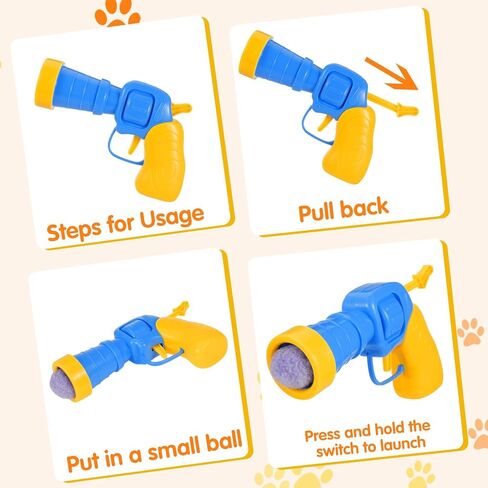 Steps for Usage

Pull back

Put in a small ball

Press and hold the switch to launch