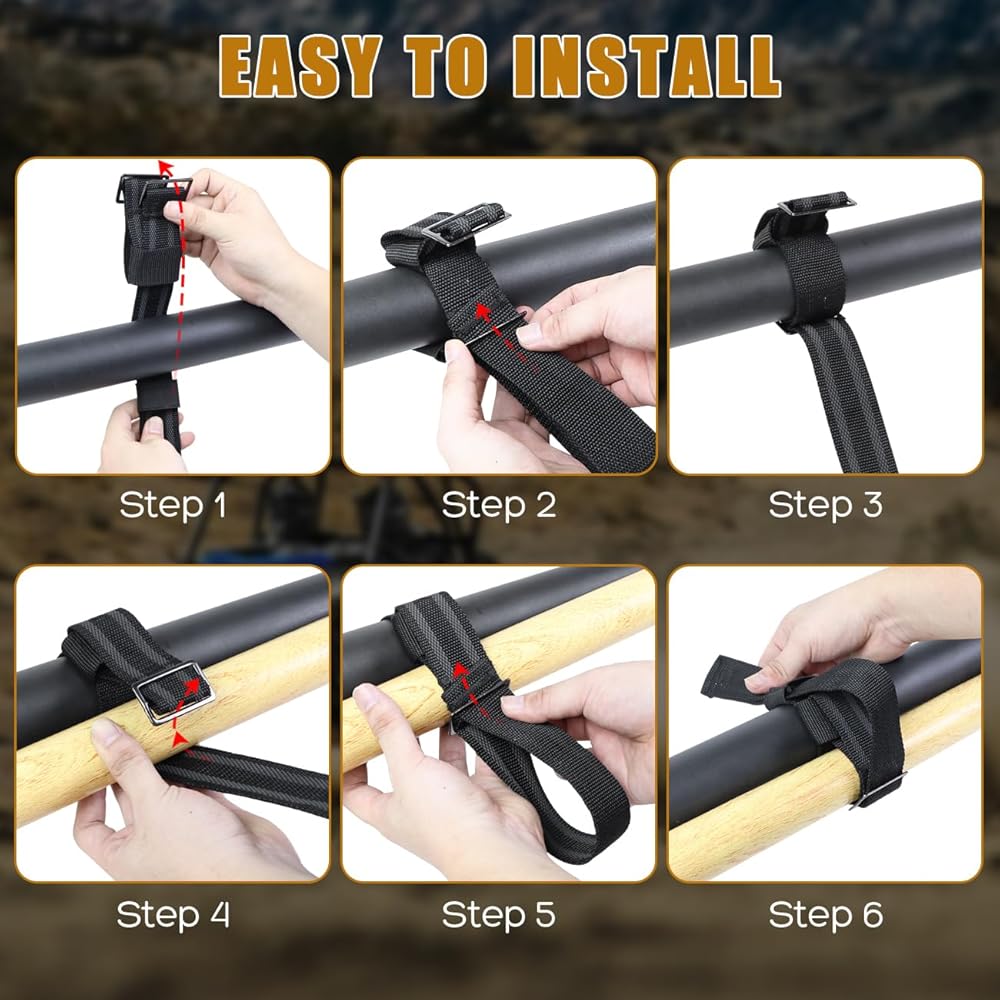 EASY TO INSTALL

Step 1

Step 2

Step 3

Step 4

Step 5

Step 6