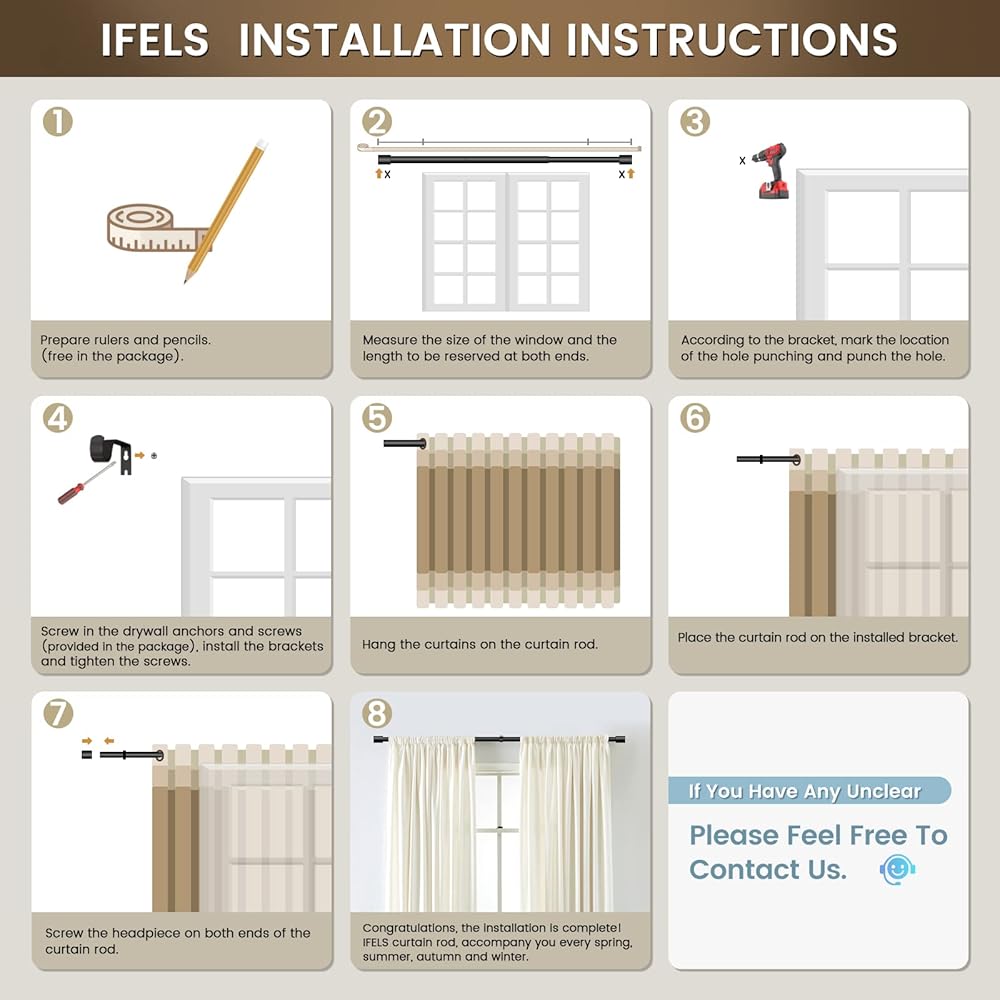 IFELS INSTALLATION INSTRUCTIONS

1

Prepare rulers and pencils. (free in the package).

2

x x

Measure the size of the window and the length to be reserved at both ends.

3

x

According to the bracket, mark the location of the hole punching and punch the hole.

4

Screw in the drywall anchors and screws (provided in the package), install the brackets and tighten the screws.

5

Hang the curtains on the curtain rod.

6

Place the curtain rod on the installed bracket.

7

Screw the headpiece on both ends of the curtain rod.

8

Congratulations, the installation is complete! IFELS curtain rod, accompany you every spring, summer, autumn and winter.

If You Have Any Unclear

Please Feel Free To Contact Us.