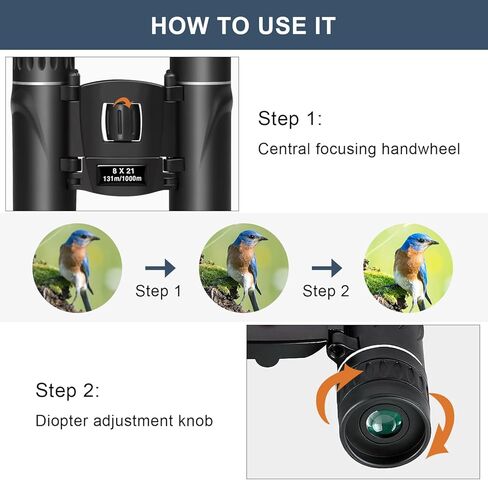 HOW TO USE IT

8 X 21
131m/1000m

Step 1:

Central focusing handwheel

Step 1

Step 2

Step 2:

Diopter adjustment knob