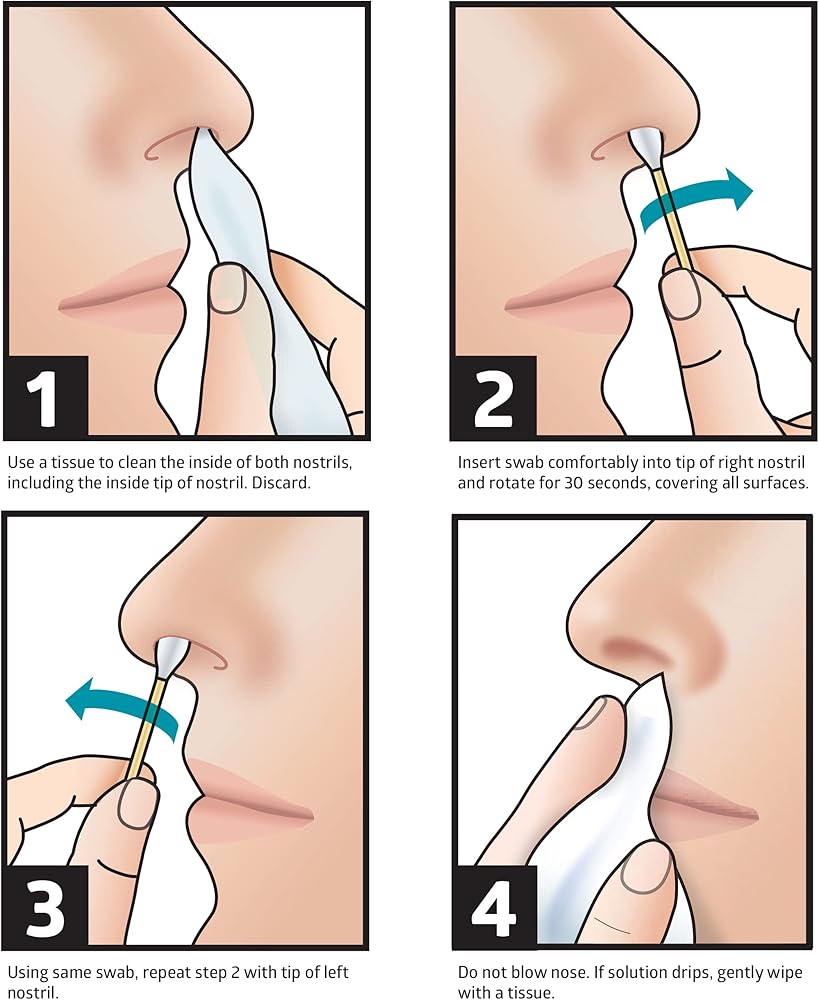 1

Use a tissue to clean the inside of both nostrils, including the inside tip of nostril. Discard.

2

Insert swab comfortably into tip of right nostril and rotate for 30 seconds, covering all surfaces.

3

Using same swab, repeat step 2 with tip of left nostril.

4

Do not blow nose. If solution drips, gently wipe with a tissue.