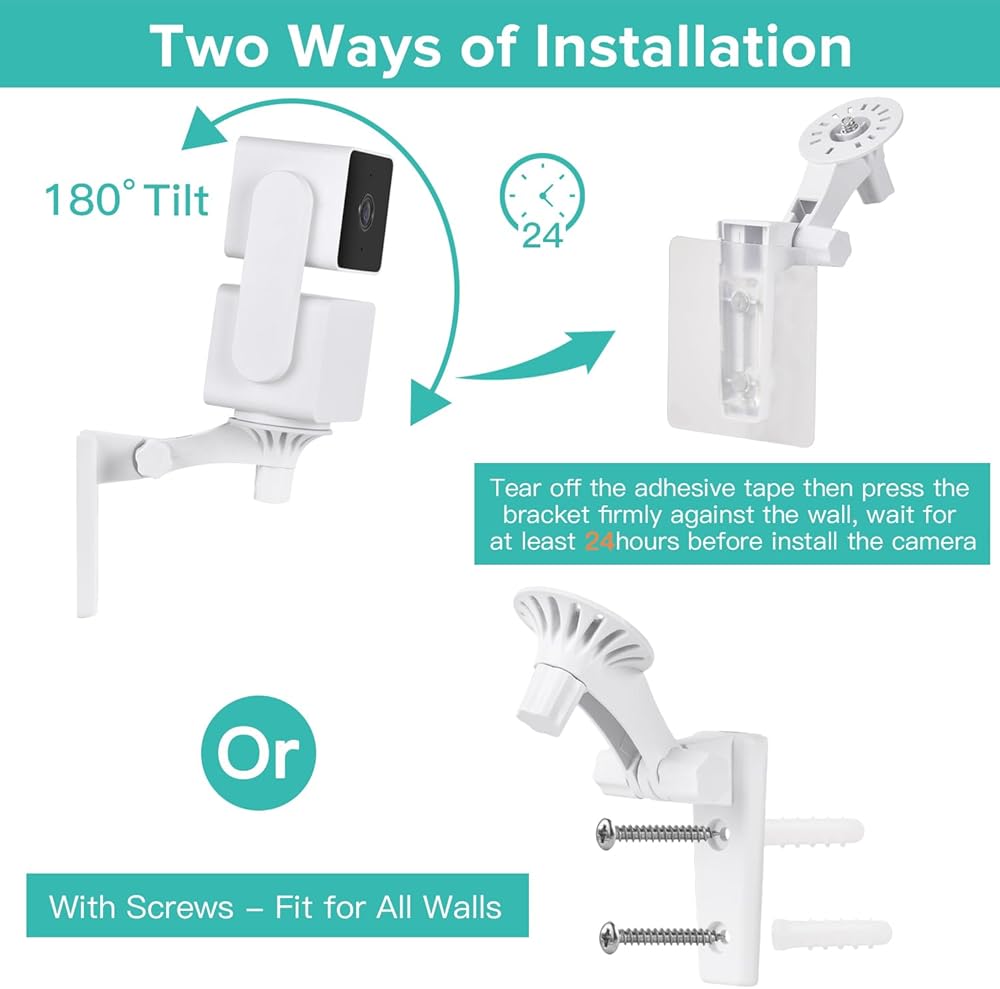 Two Ways of Installation

180° Tilt

24

Tear off the adhesive tape then press the bracket firmly against the wall, wait for at least 24hours before install the camera

Or

With Screws – Fit for All Walls