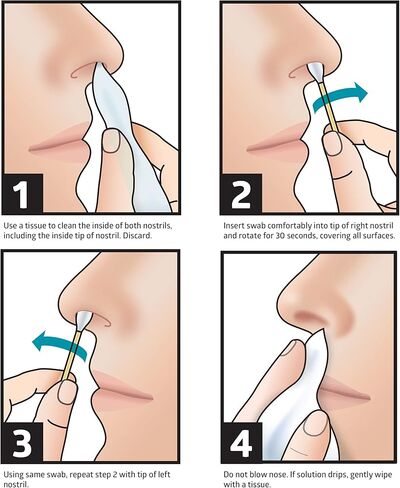 1

Use a tissue to clean the inside of both nostrils, including the inside tip of nostril. Discard.

2

Insert swab comfortably into tip of right nostril and rotate for 30 seconds, covering all surfaces.

3

Using same swab, repeat step 2 with tip of left nostril.

4

Do not blow nose. If solution drips, gently wipe with a tissue.