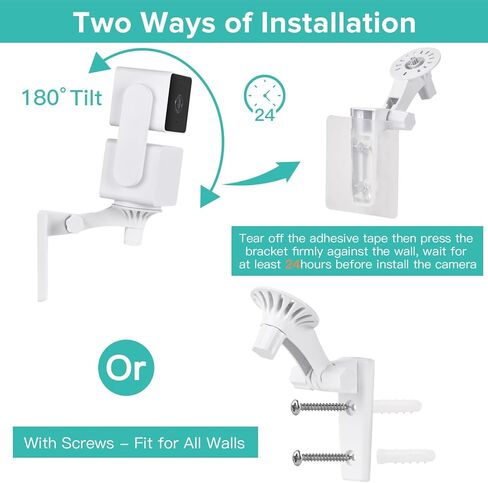 Two Ways of Installation

180° Tilt

24

Tear off the adhesive tape then press the bracket firmly against the wall, wait for at least 24hours before install the camera

Or

With Screws – Fit for All Walls