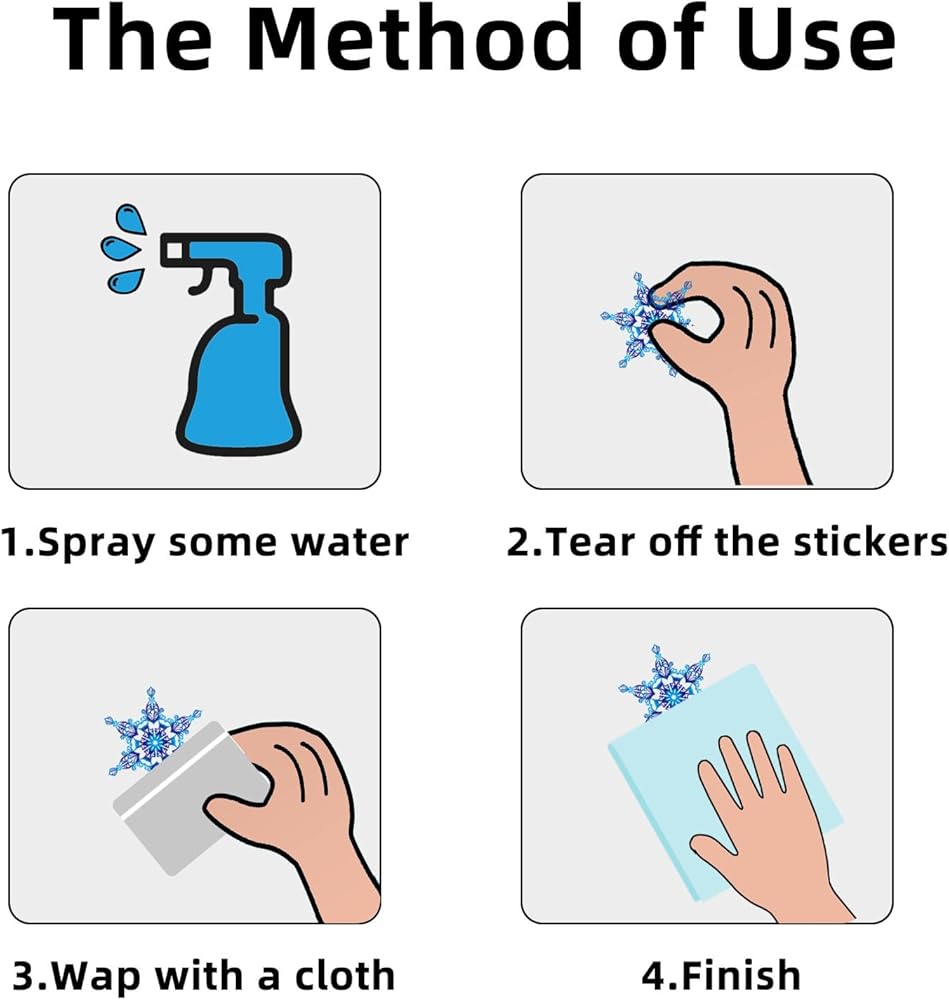 The Method of Use

1.Spray some water

2.Tear off the stickers

3.Wap with a cloth

4.Finish