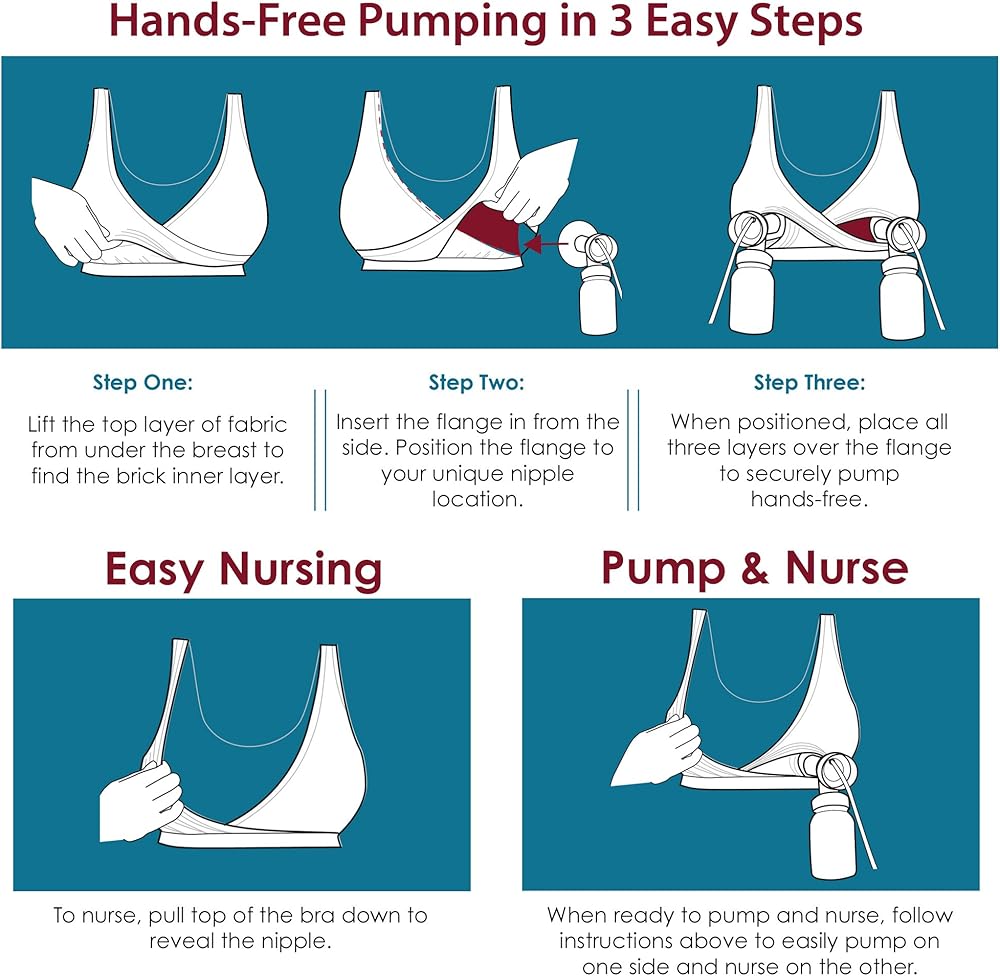 Hands-Free Pumping in 3 Easy Steps

Step One:

Lift the top layer of fabric from under the breast to find the brick inner layer.

Step Two:

Insert the flange in from the side. Position the flange to your unique nipple location.

Step Three:

When positioned, place all three layers over the flange to securely pump hands-free.

Easy Nursing

To nurse, pull top of the bra down to reveal the nipple.

Pump & Nurse

When ready to pump and nurse, follow instructions above to easily pump on one side and nurse on the other.